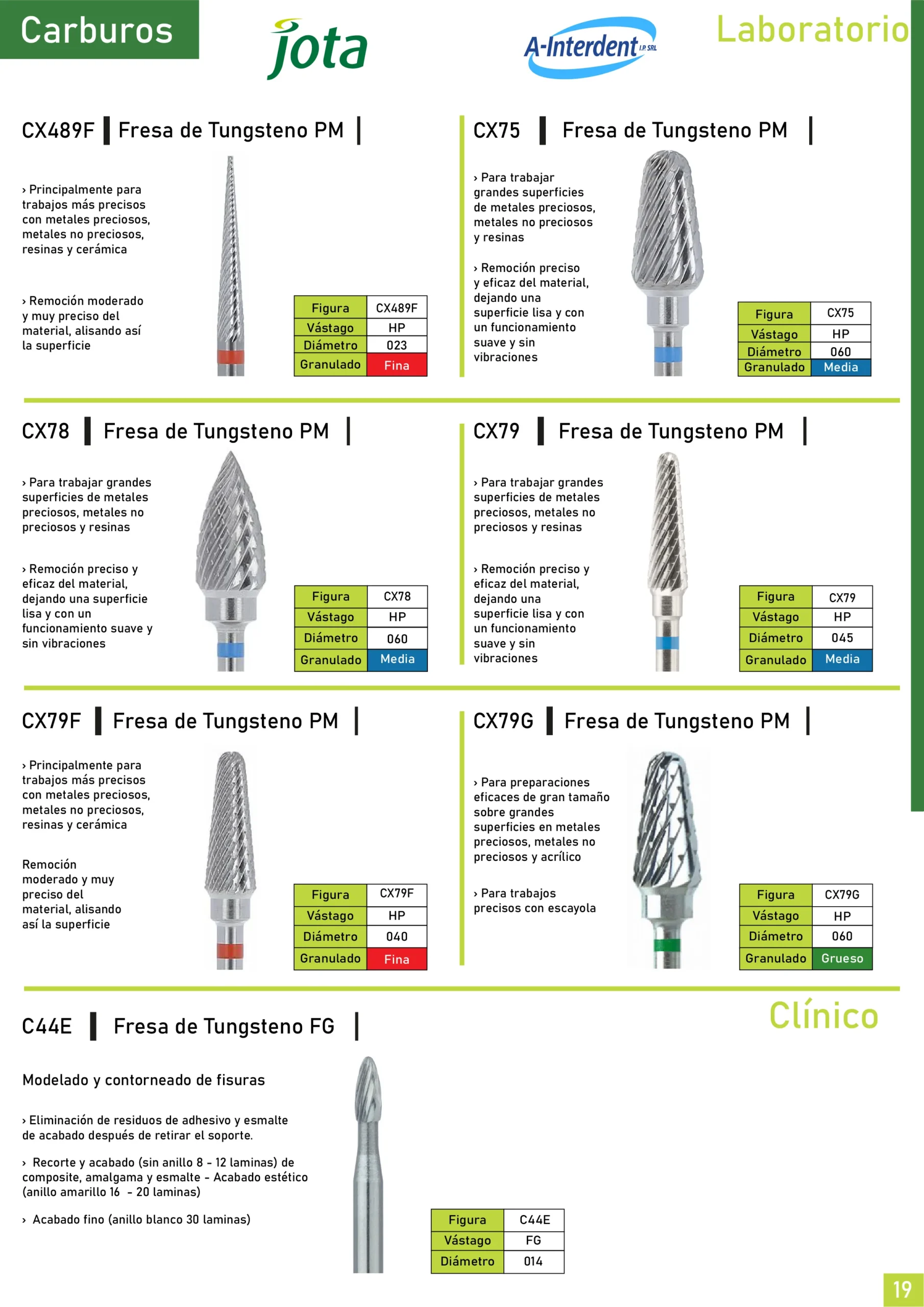 Carburos

jota

A-Interdent I.P. SRL

Laboratorio

CX489F | Fresa de Tungsteno PM |

› Principalmente para trabajos más precisos con metales preciosos, metales no preciosos, resinas y cerámica

› Remoción moderado y muy preciso del material, alisando así la superficie

| Figura | CX489F |
|---|---|
| Vástago | HP |
| Diámetro | 023 |
| Granulado | Fina |

CX75 | Fresa de Tungsteno PM |

› Para trabajar grandes superficies de metales preciosos, metales no preciosos y resinas

› Remoción preciso y eficaz del material, dejando una superficie lisa y con un funcionamiento suave y sin vibraciones

| Figura | CX75 |
|---|---|
| Vástago | HP |
| Diámetro | 060 |
| Granulado | Media |

CX78 | Fresa de Tungsteno PM |

› Para trabajar grandes superficies de metales preciosos, metales no preciosos y resinas

› Remoción preciso y eficaz del material, dejando una superficie lisa y con un funcionamiento suave y sin vibraciones

| Figura | CX78 |
|---|---|
| Vástago | HP |
| Diámetro | 060 |
| Granulado | Media |

CX79 | Fresa de Tungsteno PM |

› Para trabajar grandes superficies de metales preciosos, metales no preciosos y resinas

› Remoción preciso y eficaz del material, dejando una superficie lisa y con un funcionamiento suave y sin vibraciones

| Figura | CX79 |
|---|---|
| Vástago | HP |
| Diámetro | 045 |
| Granulado | Media |

CX79F | Fresa de Tungsteno PM |

› Principalmente para trabajos más precisos con metales preciosos, metales no preciosos, resinas y cerámica

Remoción moderado y muy preciso del material, alisando así la superficie

| Figura | CX79F |
|---|---|
| Vástago | HP |
| Diámetro | 040 |
| Granulado | Fina |

CX79G | Fresa de Tungsteno PM |

› Para preparaciones eficaces de gran tamaño sobre grandes superficies en metales preciosos, metales no preciosos y acrílico

› Para trabajos precisos con escayola

| Figura | CX79G |
|---|---|
| Vástago | HP |
| Diámetro | 060 |
| Granulado | Grueso |

Clínico

C44E | Fresa de Tungsteno FG |

Modelado y contorneado de fisuras

› Eliminación de residuos de adhesivo y esmalte de acabado después de retirar el soporte.

› Recorte y acabado (sin anillo 8 - 12 laminas) de composite, amalgama y esmalte - Acabado estético (anillo amarillo 16 - 20 laminas)

› Acabado fino (anillo blanco 30 laminas)

| Figura | C44E |
|---|---|
| Vástago | FG |
| Diámetro | 014 |

19