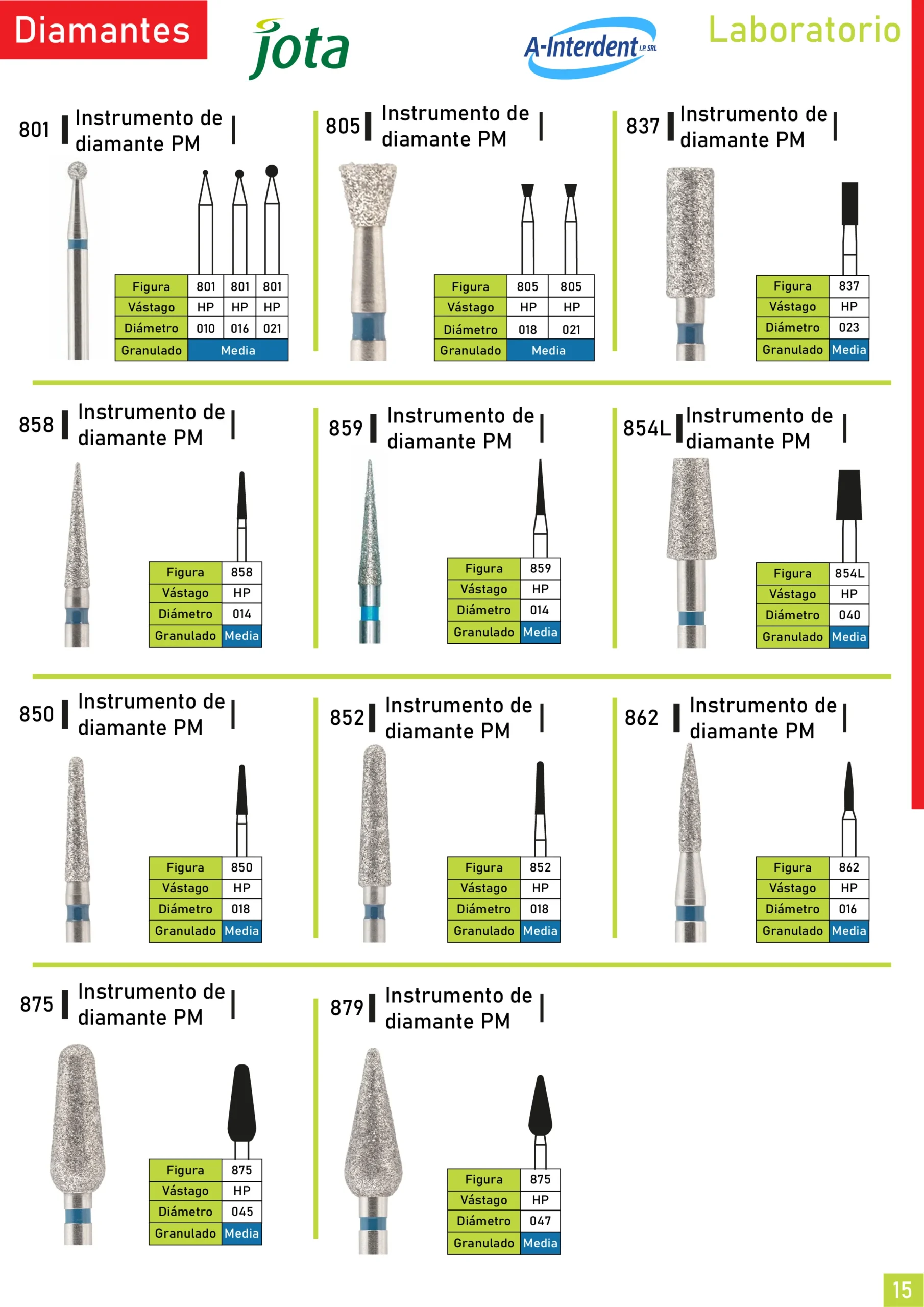 Diamantes

jota

A-Interdent I.P. SRL

Laboratorio

801 Instrumento de diamante PM

| Figura | 801 | 801 | 801 |
|---|---|---|---|
| Vástago | HP | HP | HP |
| Diámetro | 010 | 016 | 021 |
| Granulado | Media | | |

805 Instrumento de diamante PM

| Figura | 805 | 805 |
|---|---|---|
| Vástago | HP | HP |
| Diámetro | 018 | 021 |
| Granulado | Media | |

837 Instrumento de diamante PM

| Figura | 837 |
|---|---|
| Vástago | HP |
| Diámetro | 023 |
| Granulado | Media |

858 Instrumento de diamante PM

| Figura | 858 |
|---|---|
| Vástago | HP |
| Diámetro | 014 |
| Granulado | Media |

859 Instrumento de diamante PM

| Figura | 859 |
|---|---|
| Vástago | HP |
| Diámetro | 014 |
| Granulado | Media |

854L Instrumento de diamante PM

| Figura | 854L |
|---|---|
| Vástago | HP |
| Diámetro | 040 |
| Granulado | Media |

850 Instrumento de diamante PM

| Figura | 850 |
|---|---|
| Vástago | HP |
| Diámetro | 018 |
| Granulado | Media |

852 Instrumento de diamante PM

| Figura | 852 |
|---|---|
| Vástago | HP |
| Diámetro | 018 |
| Granulado | Media |

862 Instrumento de diamante PM

| Figura | 862 |
|---|---|
| Vástago | HP |
| Diámetro | 016 |
| Granulado | Media |

875 Instrumento de diamante PM

| Figura | 875 |
|---|---|
| Vástago | HP |
| Diámetro | 045 |
| Granulado | Media |

879 Instrumento de diamante PM

| Figura | 875 |
|---|---|
| Vástago | HP |
| Diámetro | 047 |
| Granulado | Media |

15